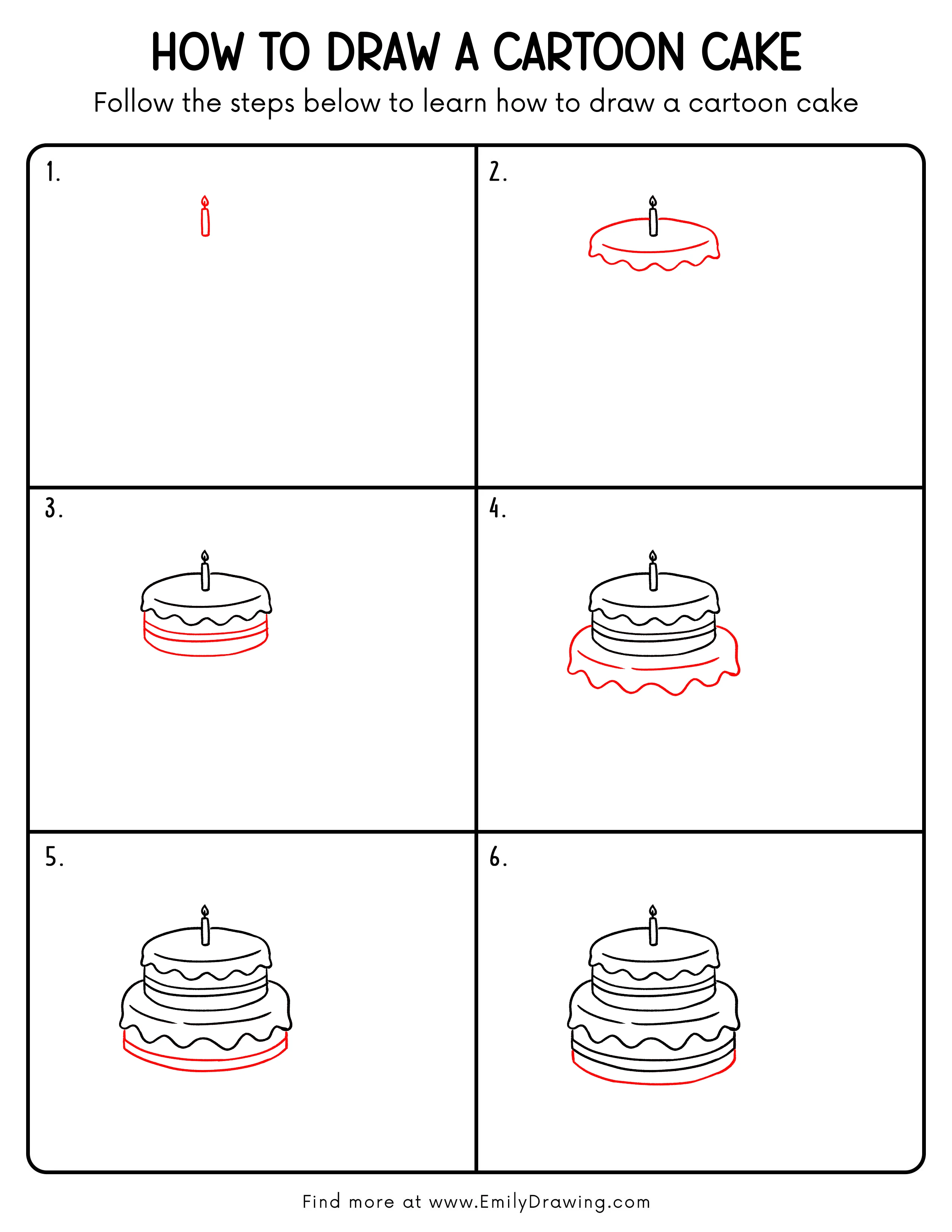 HOW TO DRAW A CARTOON CAKE

Follow the steps below to learn how to draw a cartoon cake

1.

2.

3.

4.

5.

6.

Find more at www.EmilyDrawing.com